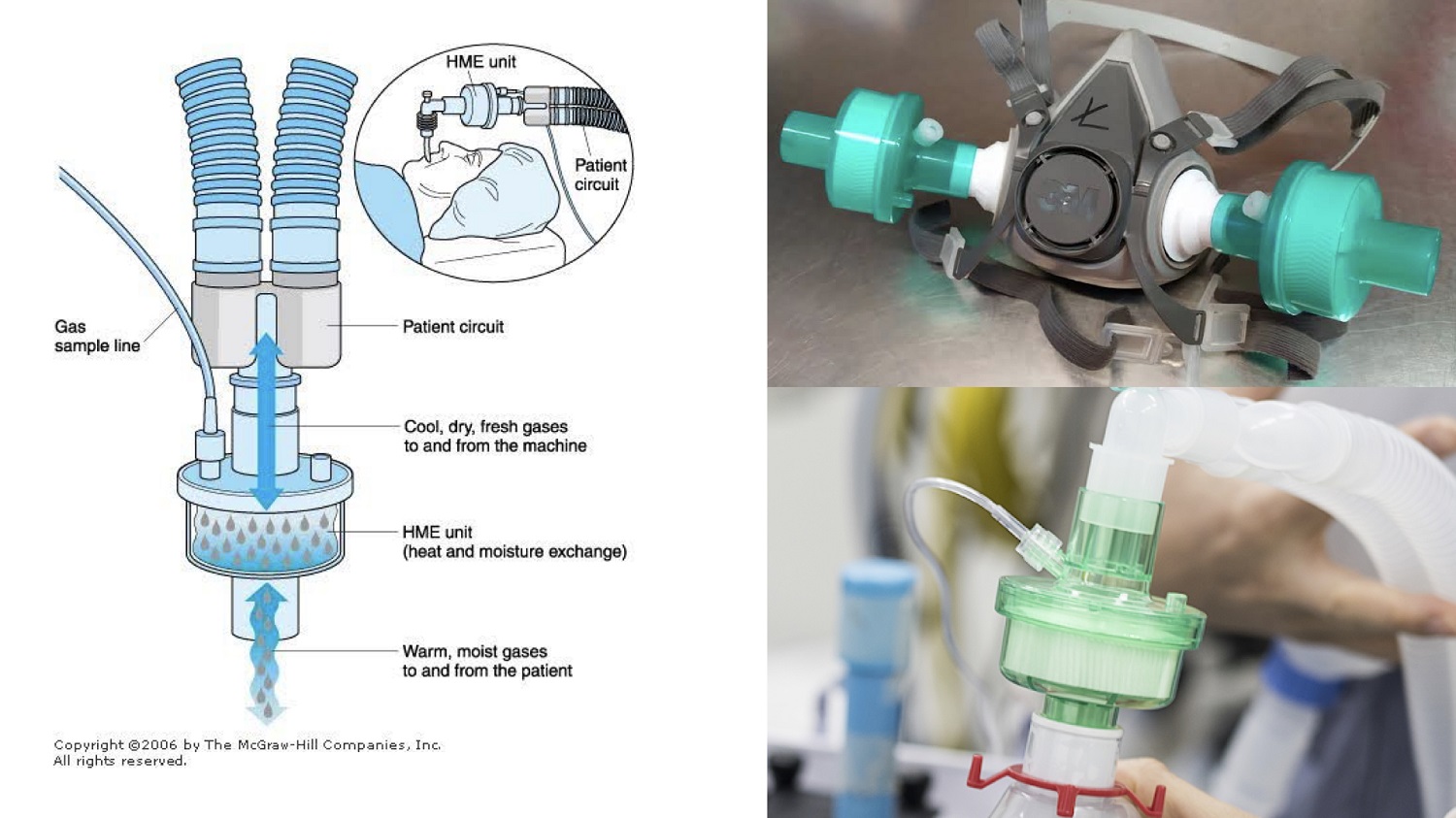 HME unit

Patient circuit

Gas sample line

Patient circuit

Cool, dry, fresh gases to and from the machine

HME unit (heat and moisture exchange)

Warm, moist gases to and from the patient

Copyright ©2006 by The McGraw-Hill Companies, Inc. All rights reserved.

3M